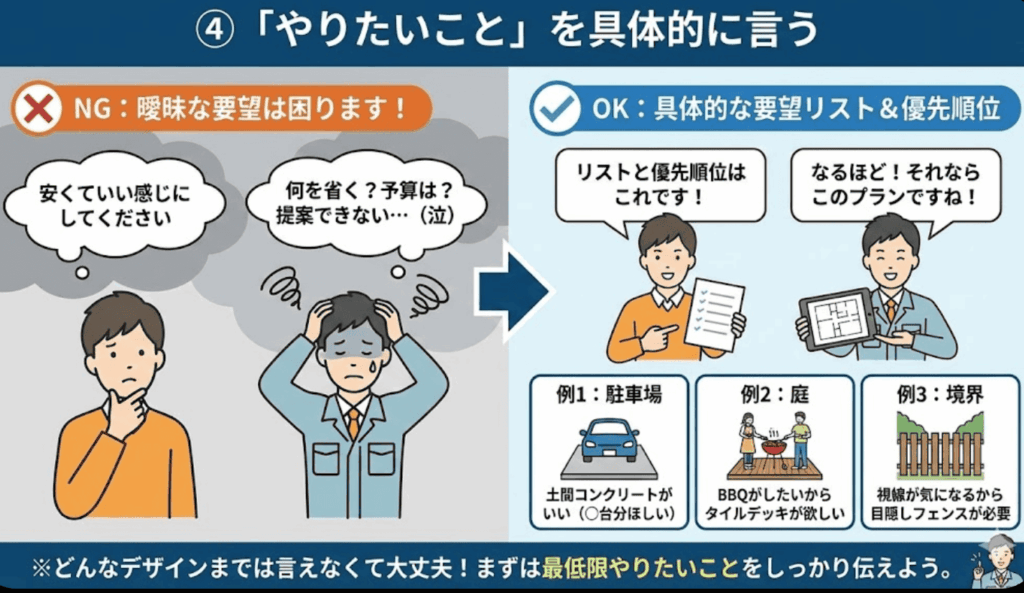 ④「やりたいこと」を具体的に言う

NG：曖昧な要望は困ります！

安くていい感じにしてください

何を省く？予算は？提案できない…（泣）

OK：具体的な要望リスト＆優先順位

リストと優先順位はこれです！

なるほど！それならこのプランですね！

例1：駐車場

土間コンクリートがいい（○台分ほしい）

例2：庭

BBQがしたいからタイルデッキが欲しい

例3：境界

視線が気になるから目隠しフェンスが必要

※どんなデザインまでは言えなくて大丈夫！まずは最低限やりたいことをしっかり伝えよう。